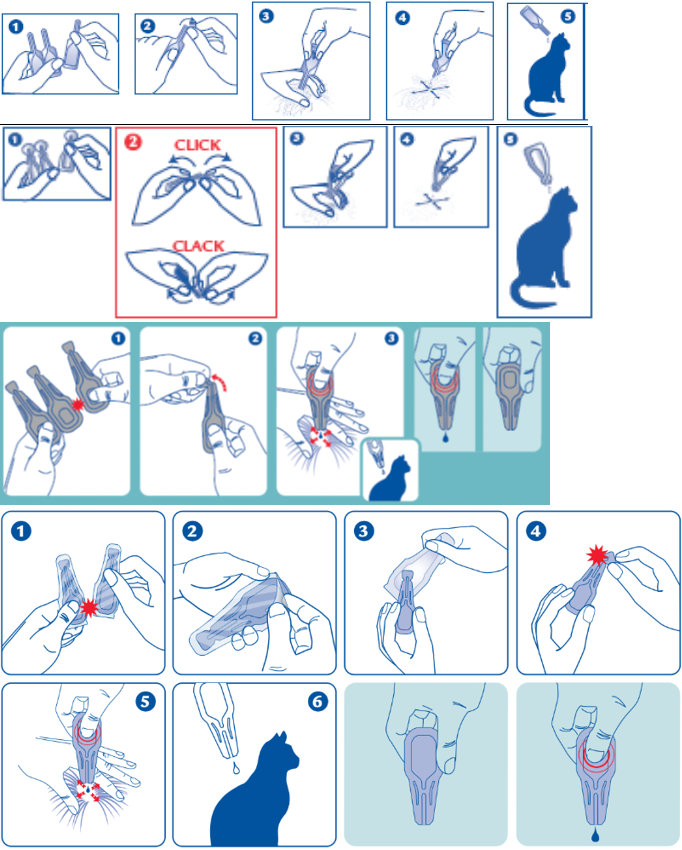 1 2 3 4 5

1 2 CLICK CLACK 3 4 5

1 2 3

1 2 3 4

5 6