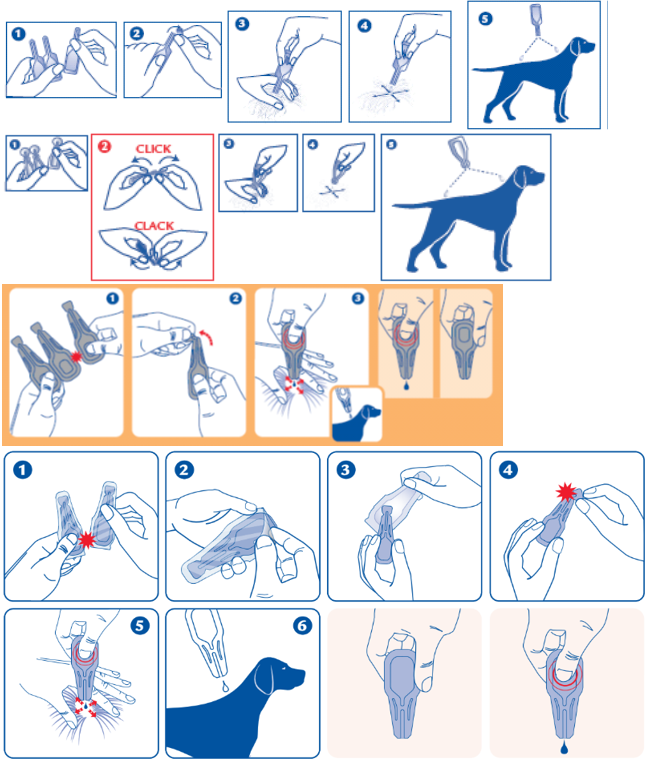 1 2 3 4 5

1 2 CLICK CLACK 3 4 5

1 2 3

1 2 3 4

5 6