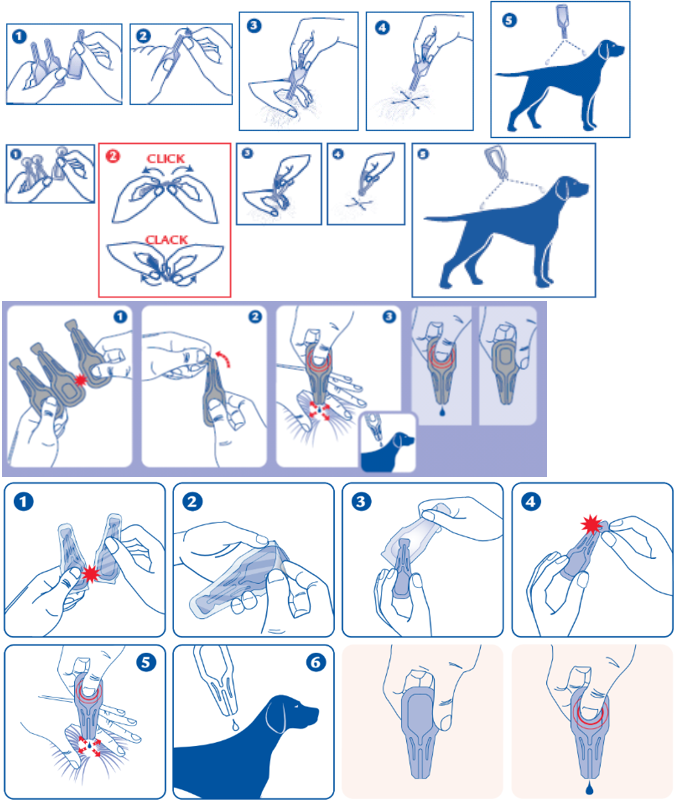 1
2
3
4
5

1
2
CLICK
CLACK
3
4
5

1
2
3

1
2
3
4
5
6