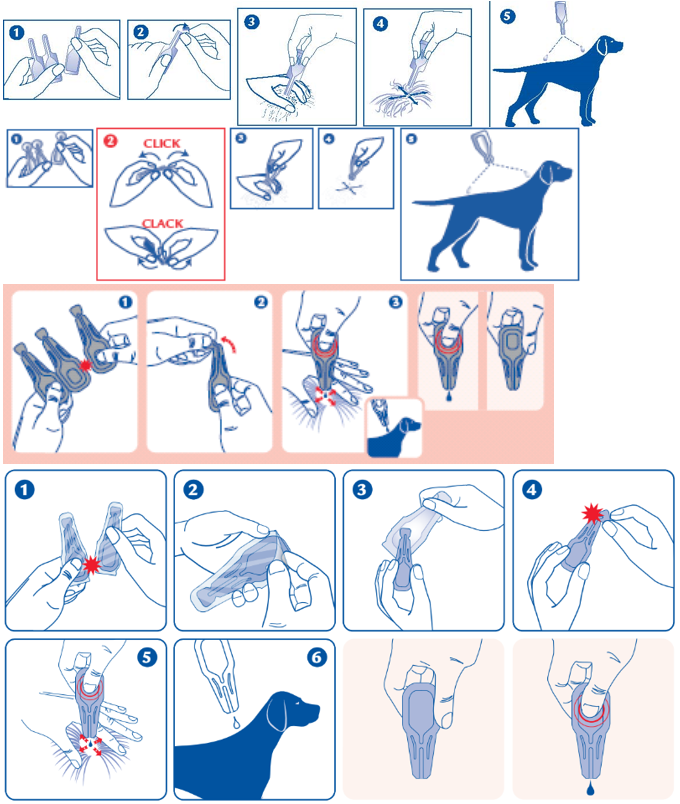 1
2
3
4
5
1
2
CLICK
CLACK
3
4
5
1
2
3
1
2
3
4
5
6