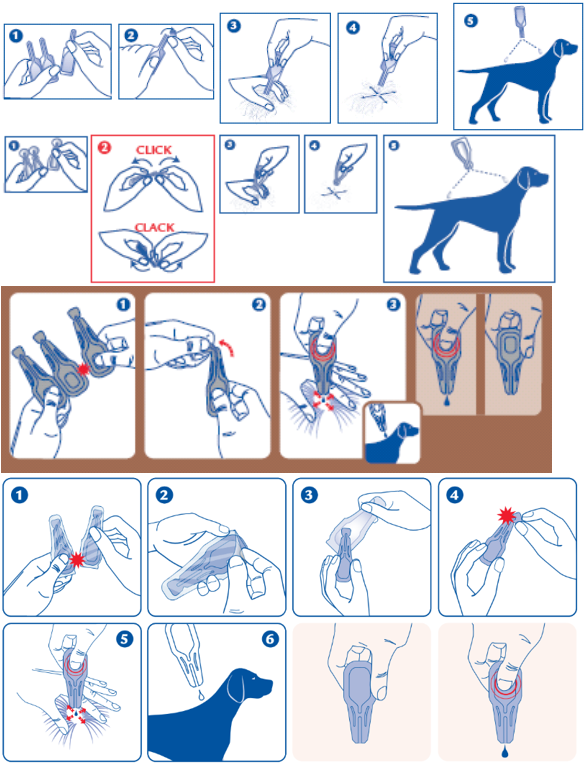 1
2
3
4
5
1
2 CLICK
CLACK
3
4
5
1
2
3
1
2
3
4
5
6