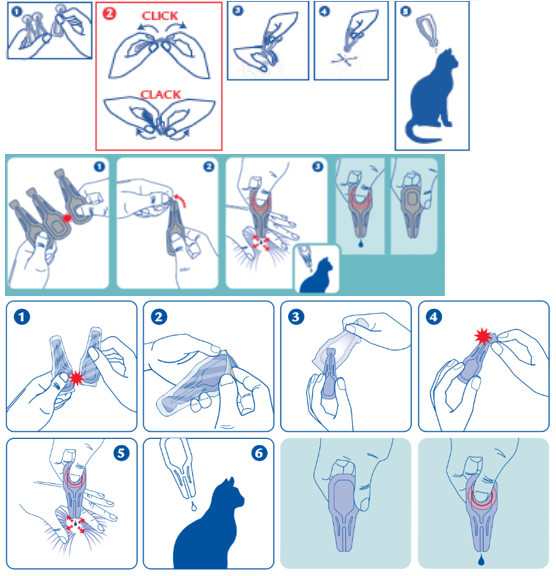 1
2
CLICK
CLACK
3
4
5

1
2
3

1
2
3
4
5
6