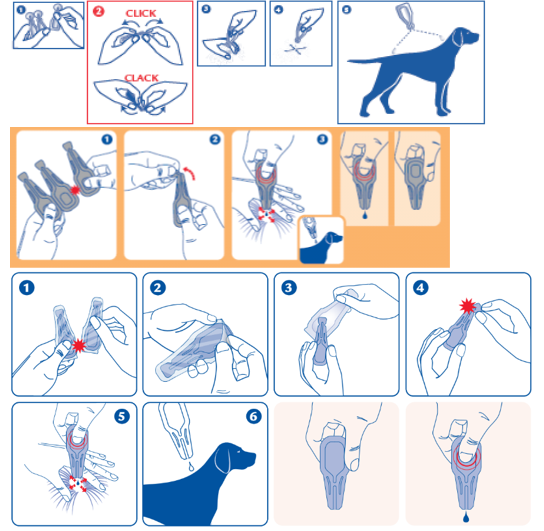 1

2 CLICK

CLACK

3

4

5

1

2

3

1

2

3

4

5

6