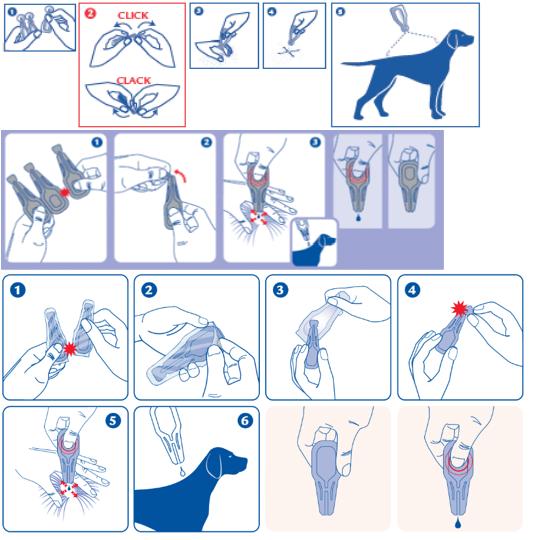 1
2
CLICK
CLACK
3
4
5
1
2
3
1
2
3
4
5
6