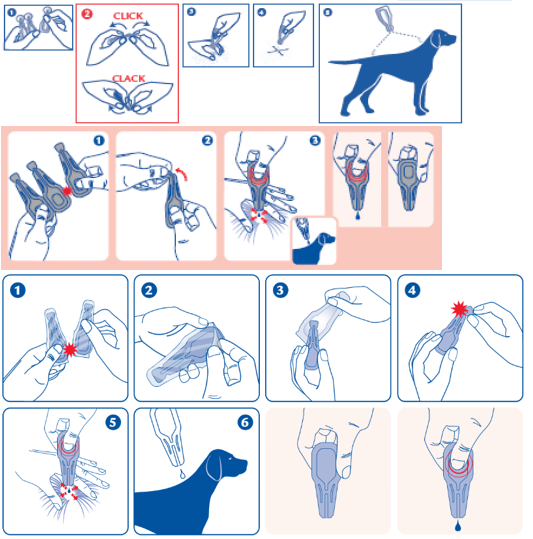 1
2
CLICK
CLACK
3
4
5

1
2
3

1
2
3
4
5
6