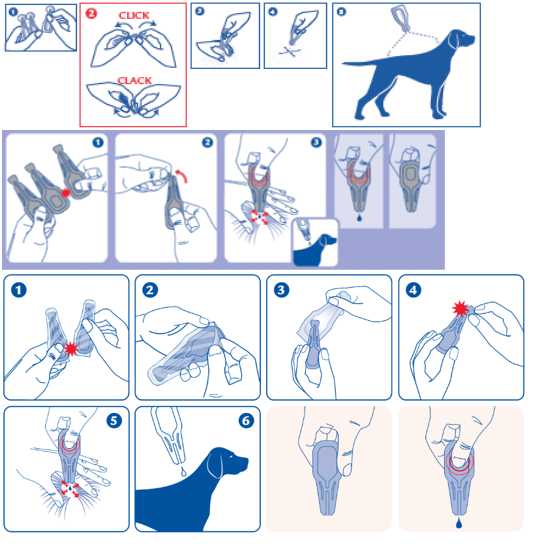 1 2 CLICK CLACK 3 4 5

1 2 3

1 2 3 4 5 6