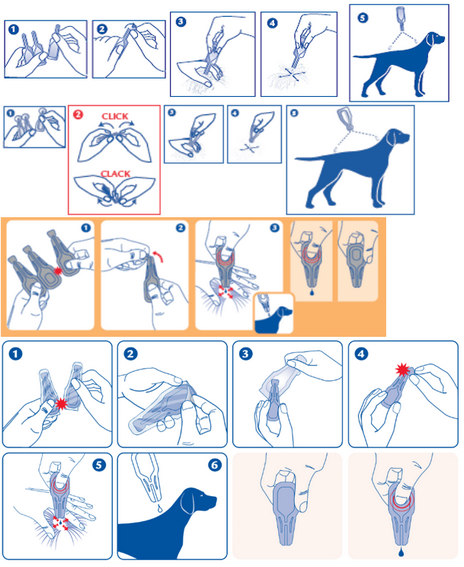 1
2
3
4
5
1
2
CLICK
CLACK
3
4
5
1
2
3
1
2
3
4
5
6