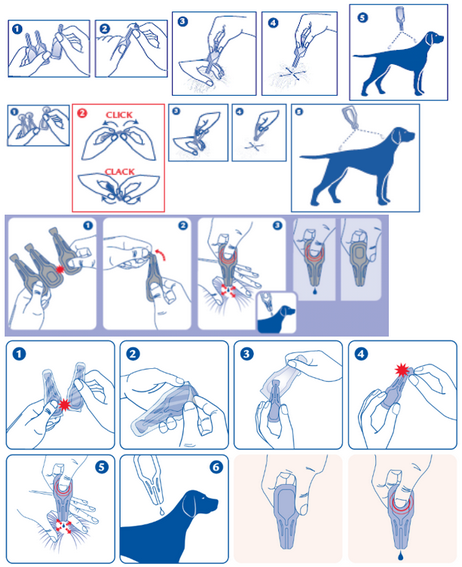 1
2
3
4
5
1
2
CLICK
CLACK
3
4
5
1
2
3
1
2
3
4
5
6