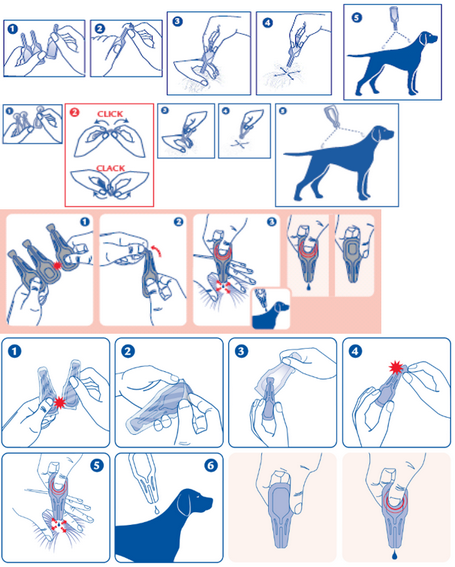 1
2
3
4
5
1
2
CLICK
CLACK
3
4
5
1
2
3
1
2
3
4
5
6