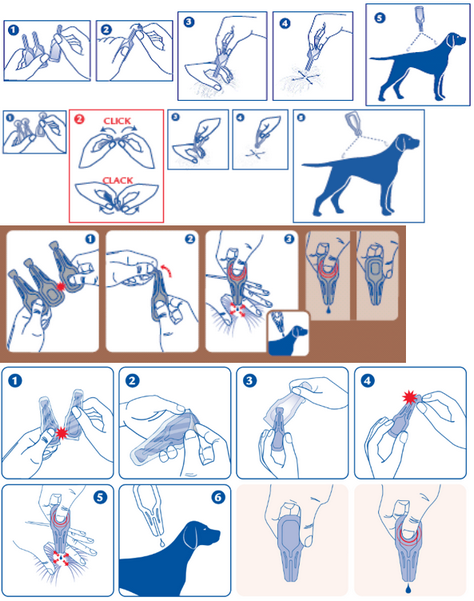 1
2
3
4
5

1
2
CLICK
CLACK
3
4
5

1
2
3

1
2
3
4
5
6