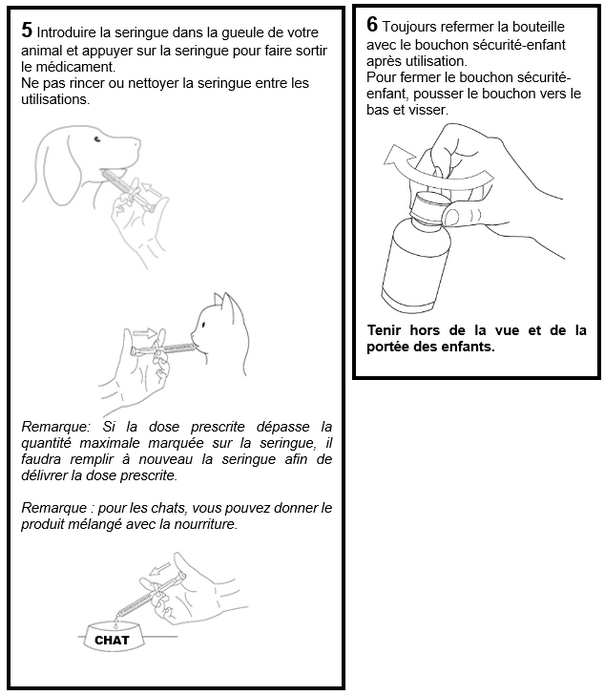 5 Introduire la seringue dans la gueule de votre animal et appuyer sur la seringue pour faire sortir le médicament.
Ne pas rincer ou nettoyer la seringue entre les utilisations.

Remarque: Si la dose prescrite dépasse la quantité maximale marquée sur la seringue, il faudra remplir à nouveau la seringue afin de délivrer la dose prescrite.

Remarque : pour les chats, vous pouvez donner le produit mélangé avec la nourriture.

CHAT

6 Toujours refermer la bouteille avec le bouchon sécurité-enfant après utilisation.
Pour fermer le bouchon sécurité-enfant, pousser le bouchon vers le bas et visser.

Tenir hors de la vue et de la portée des enfants.