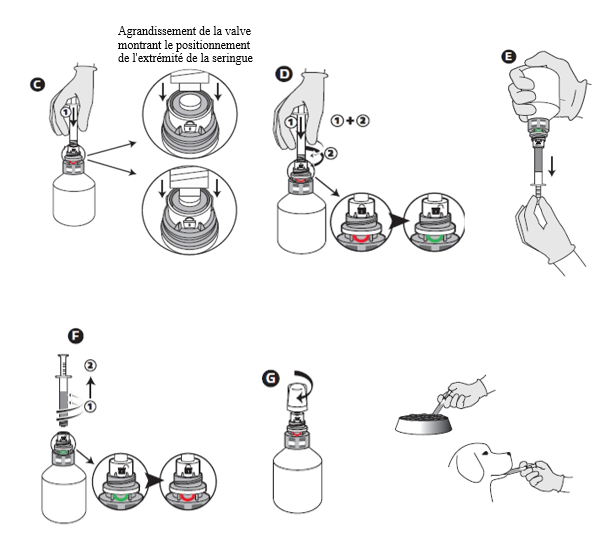 Agrandissement de la valve montrant le positionnement de l'extrémité de la seringue

C

1

D

1

1 + 2

2

E

F

2

1

G