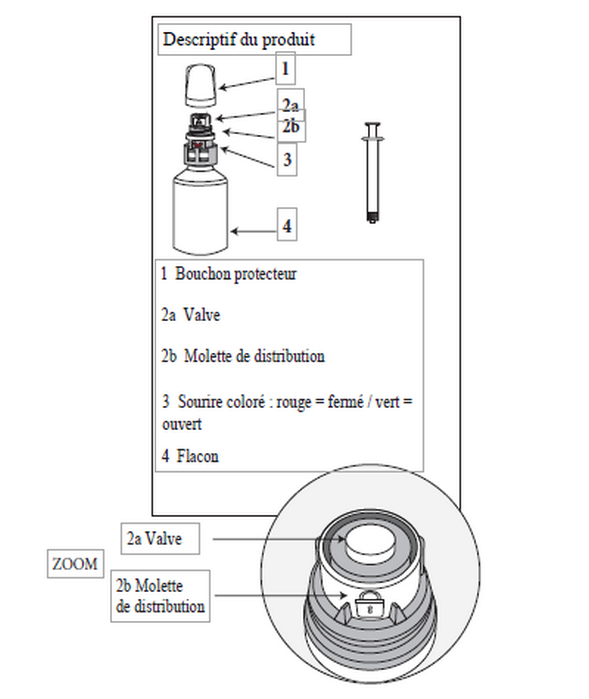 Descriptif du produit

1

2a

2b

3

4

1 Bouchon protecteur

2a Valve

2b Molette de distribution

3 Sourire coloré : rouge = fermé / vert = ouvert

4 Flacon

2a Valve

ZOOM

2b Molette de distribution