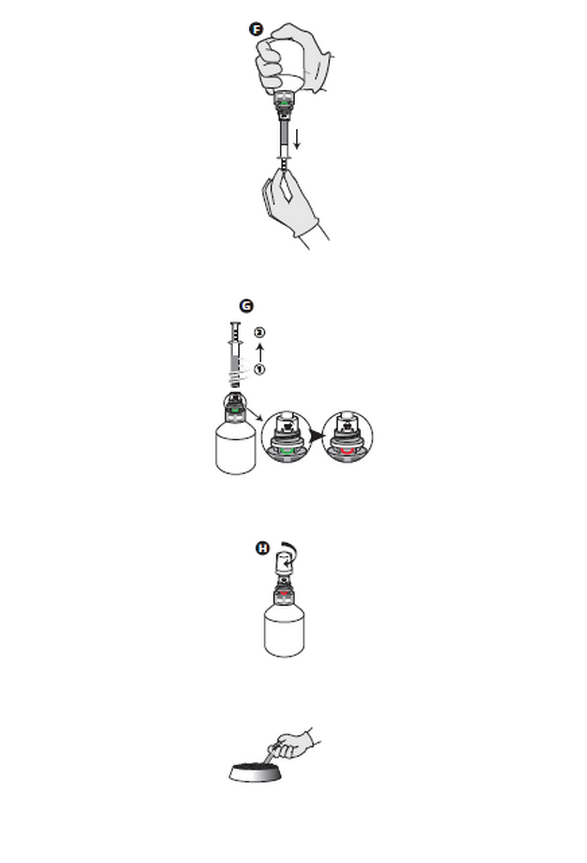 F

G

2

1

H