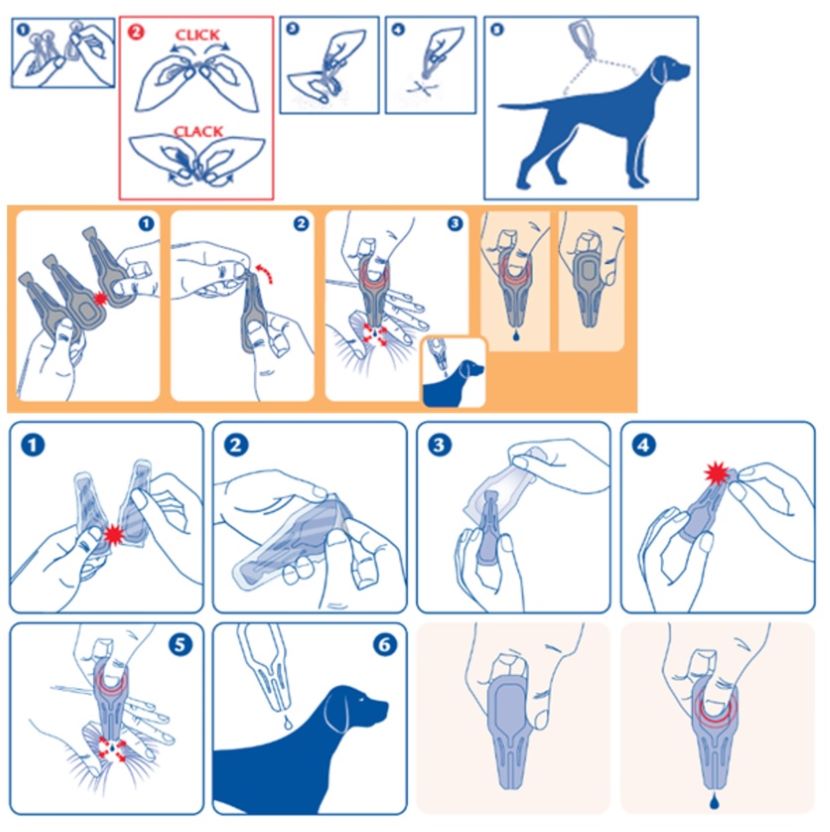 1
2
CLICK
CLACK
3
4
5
1
2
3
1
2
3
4
5
6