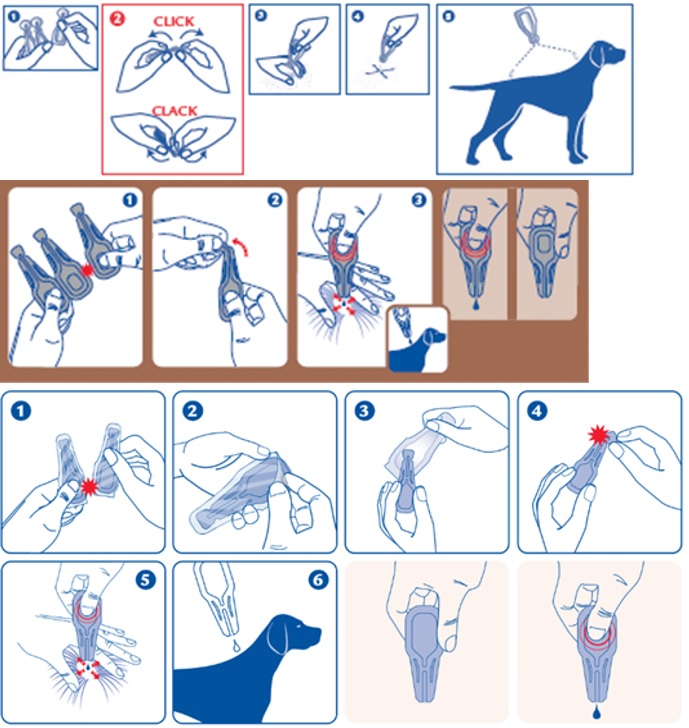 1
2
CLICK
CLACK
3
4
5

1
2
3

1
2
3
4
5
6