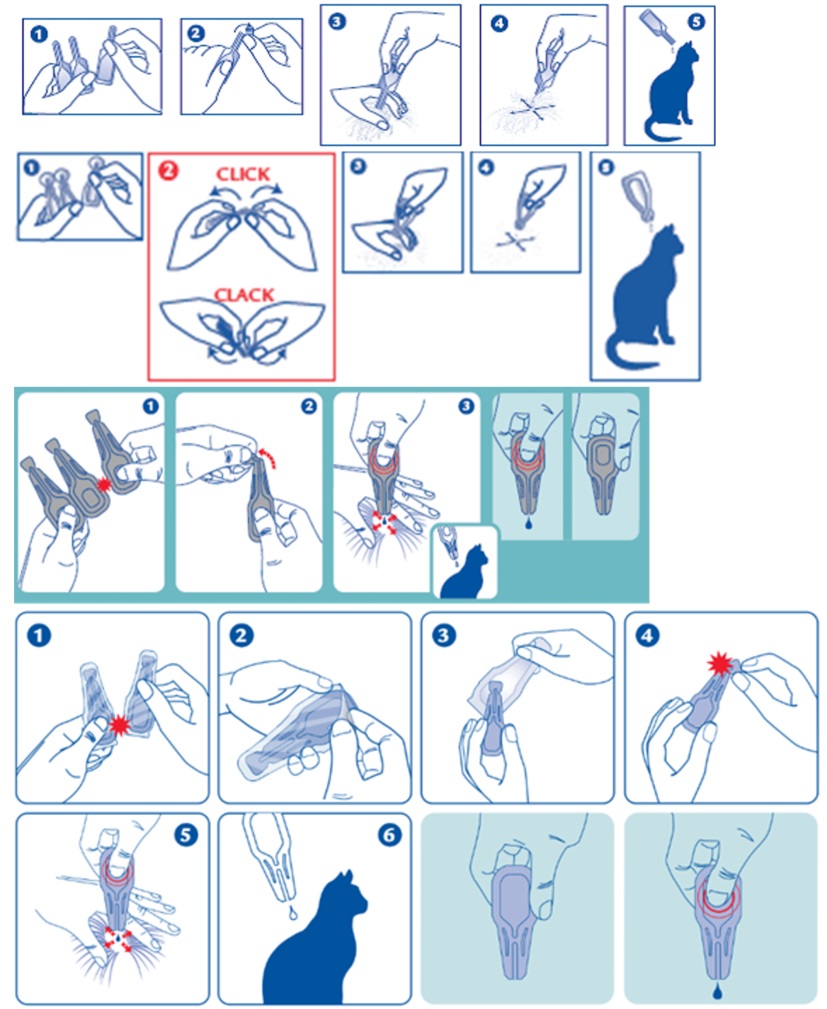 1
2
3
4
5

1
2
CLICK
CLACK
3
4
5

1
2
3

1
2
3
4
5
6